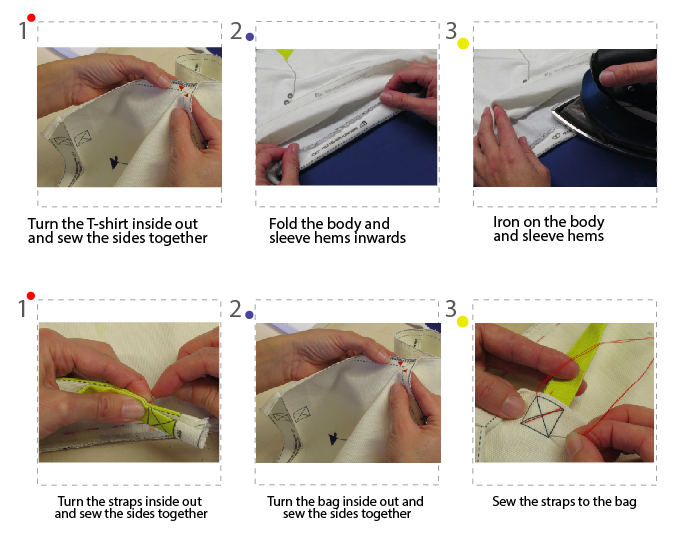 1

Turn the T-shirt inside out and sew the sides together

2

Fold the body and sleeve hems inwards

3

Iron on the body and sleeve hems

1

Turn the straps inside out and sew the sides together

2

Turn the bag inside out and sew the sides together

3

Sew the straps to the bag